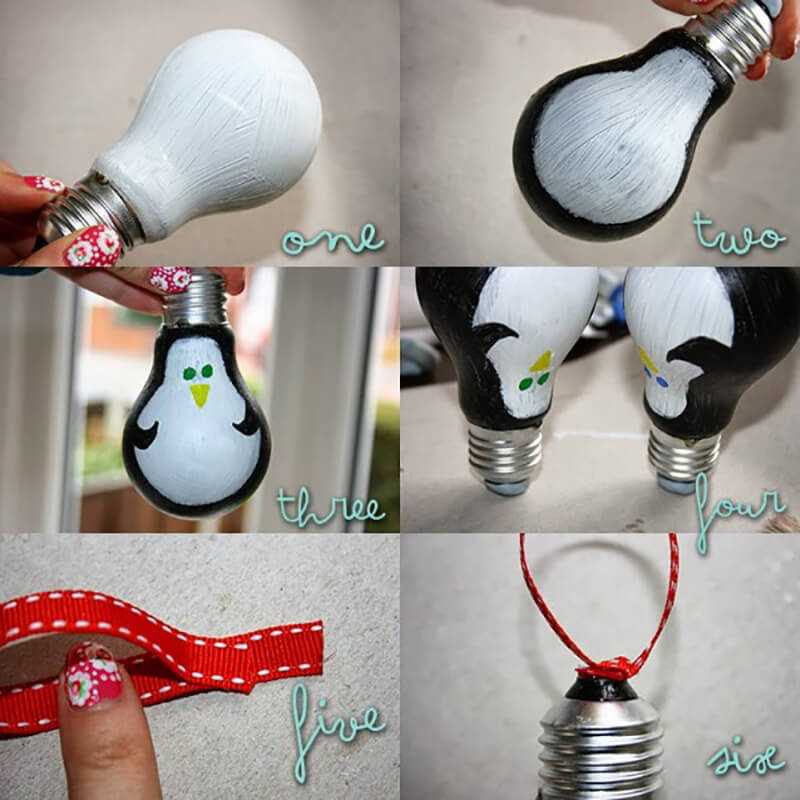 one

two

three

four

five

six