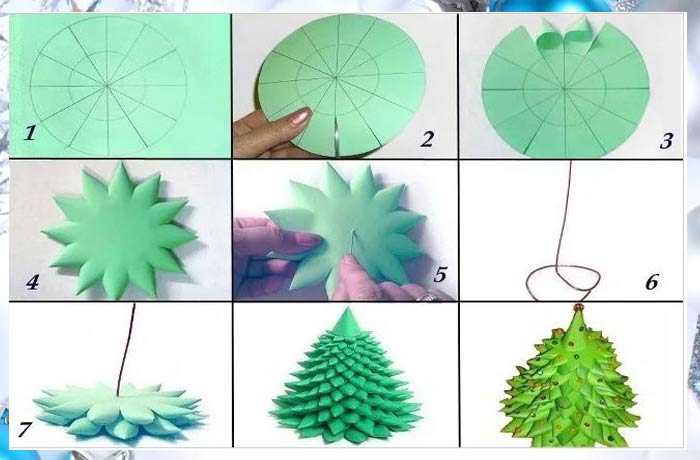 1
2
3
4
5
6
7