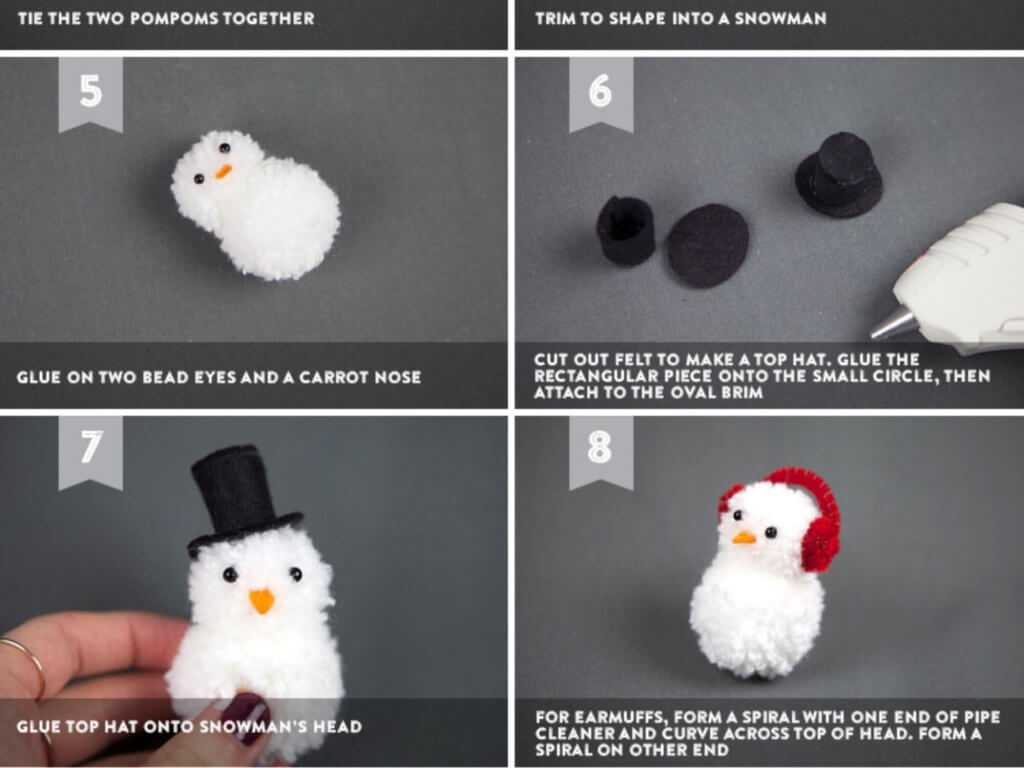 TIE THE TWO POMPOMS TOGETHER

TRIM TO SHAPE INTO A SNOWMAN

5

GLUE ON TWO BEAD EYES AND A CARROT NOSE

6

CUT OUT FELT TO MAKE A TOP HAT. GLUE THE RECTANGULAR PIECE ONTO THE SMALL CIRCLE, THEN ATTACH TO THE OVAL BRIM

7

GLUE TOP HAT ONTO SNOWMAN'S HEAD

8

FOR EARMUFFS, FORM A SPIRAL WITH ONE END OF PIPE CLEANER AND CURVE ACROSS TOP OF HEAD. FORM A SPIRAL ON OTHER END