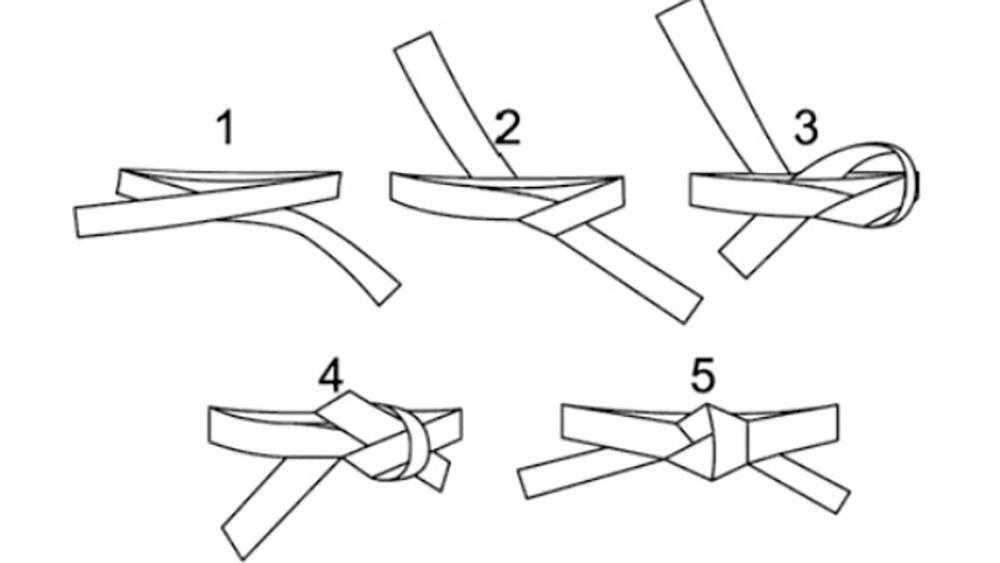 1
2
3
4
5